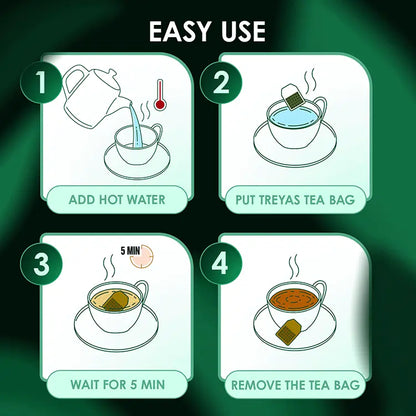 EASY USE

1

ADD HOT WATER

2

PUT TREYAS TEA BAG

3

5 MIN

WAIT FOR 5 MIN

4

REMOVE THE TEA BAG